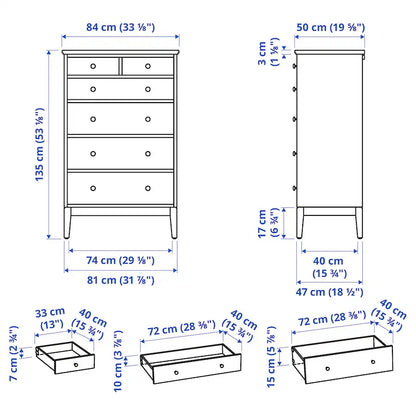 84 cm (33 ⅛")

135 cm (53 ⅛")

74 cm (29 ⅛")

81 cm (31 ⅞")

50 cm (19 ⅝")

3 cm (1 ⅛")

17 cm (6 ¾")

40 cm (15 ¾")

47 cm (18 ½")

33 cm (13")

40 cm (15 ¾")

7 cm (2 ¾")

72 cm (28 ⅜")

40 cm (15 ¾")

10 cm (3 ⅞")

72 cm (28 ⅜")

40 cm (15 ¾")

15 cm (5 ⅞")