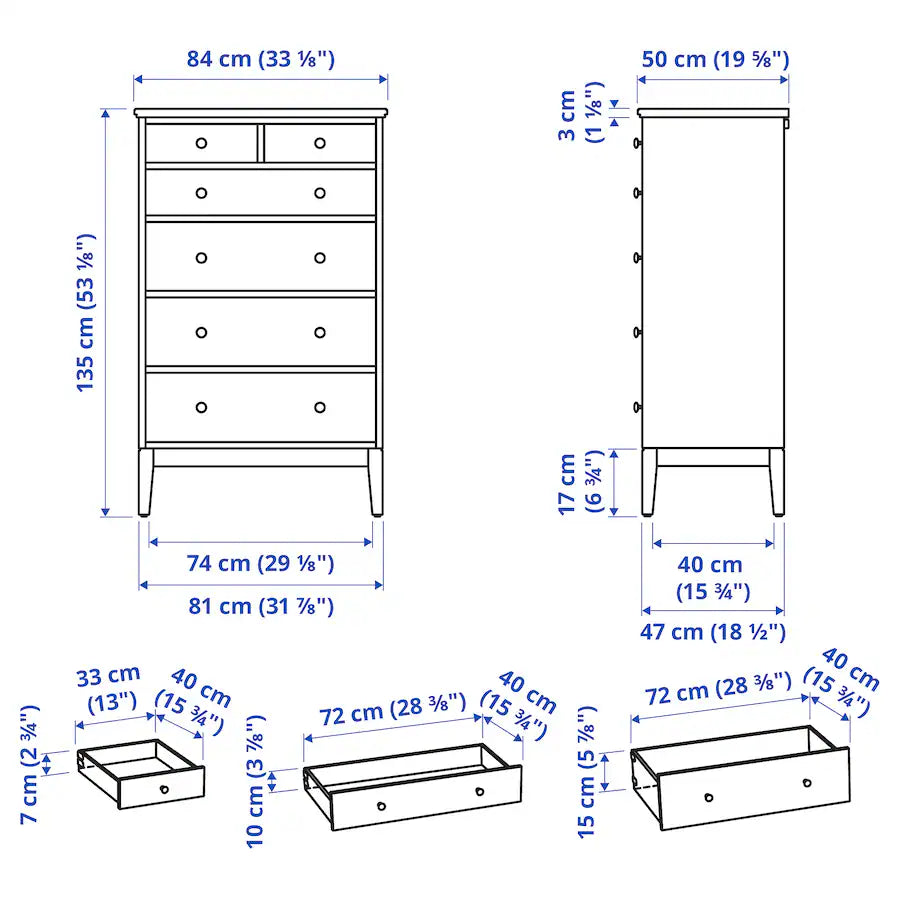 84 cm (33 ⅛")
135 cm (53 ⅛")
74 cm (29 ⅛")
81 cm (31 ⅞")
50 cm (19 ⅝")
3 cm (1 ⅛")
17 cm (6 ¾")
40 cm (15 ¾")
47 cm (18 ½")
33 cm (13")
40 cm (15 ¾")
7 cm (2 ¾")
72 cm (28 ⅜")
40 cm (15 ¾")
10 cm (3 ⅞")
72 cm (28 ⅜")
40 cm (15 ¾")
15 cm (5 ⅞")