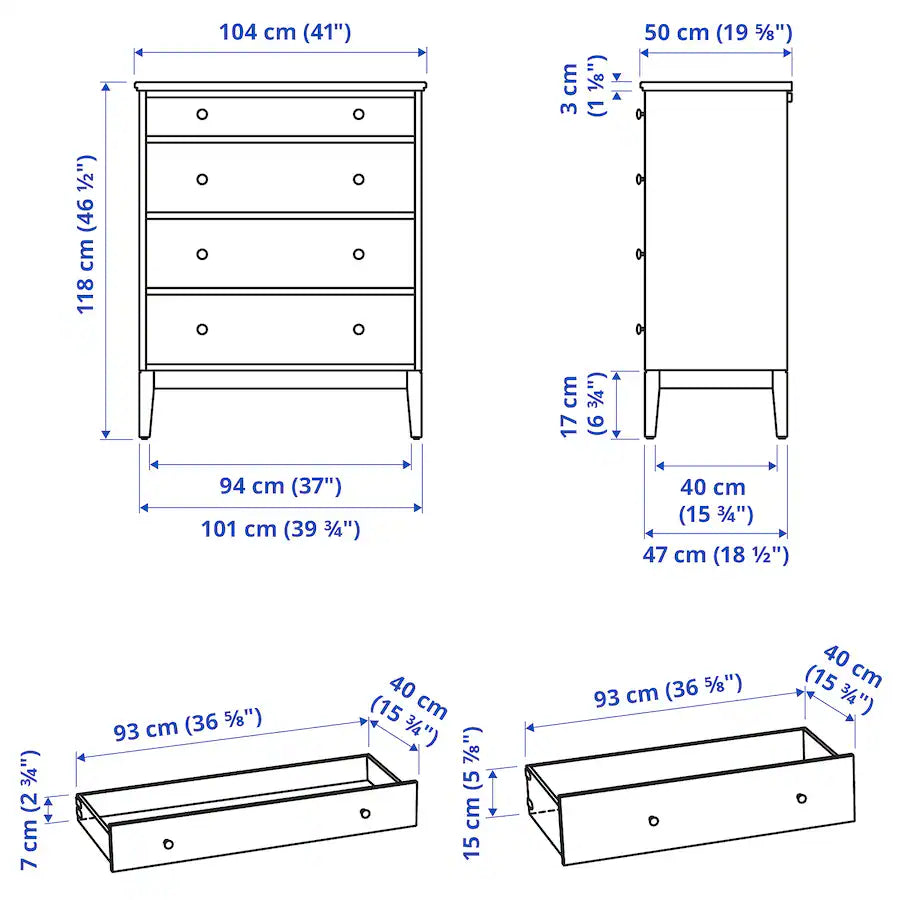 104 cm (41")

118 cm (46 ½")

94 cm (37")

101 cm (39 ¾")

50 cm (19 ⅝")

3 cm (1 ⅛")

17 cm (6 ¾")

40 cm (15 ¾")

47 cm (18 ½")

93 cm (36 ⅝")

40 cm (15 ¾")

7 cm (2 ¾")

93 cm (36 ⅝")

40 cm (15 ¾")

15 cm (5 ⅞")