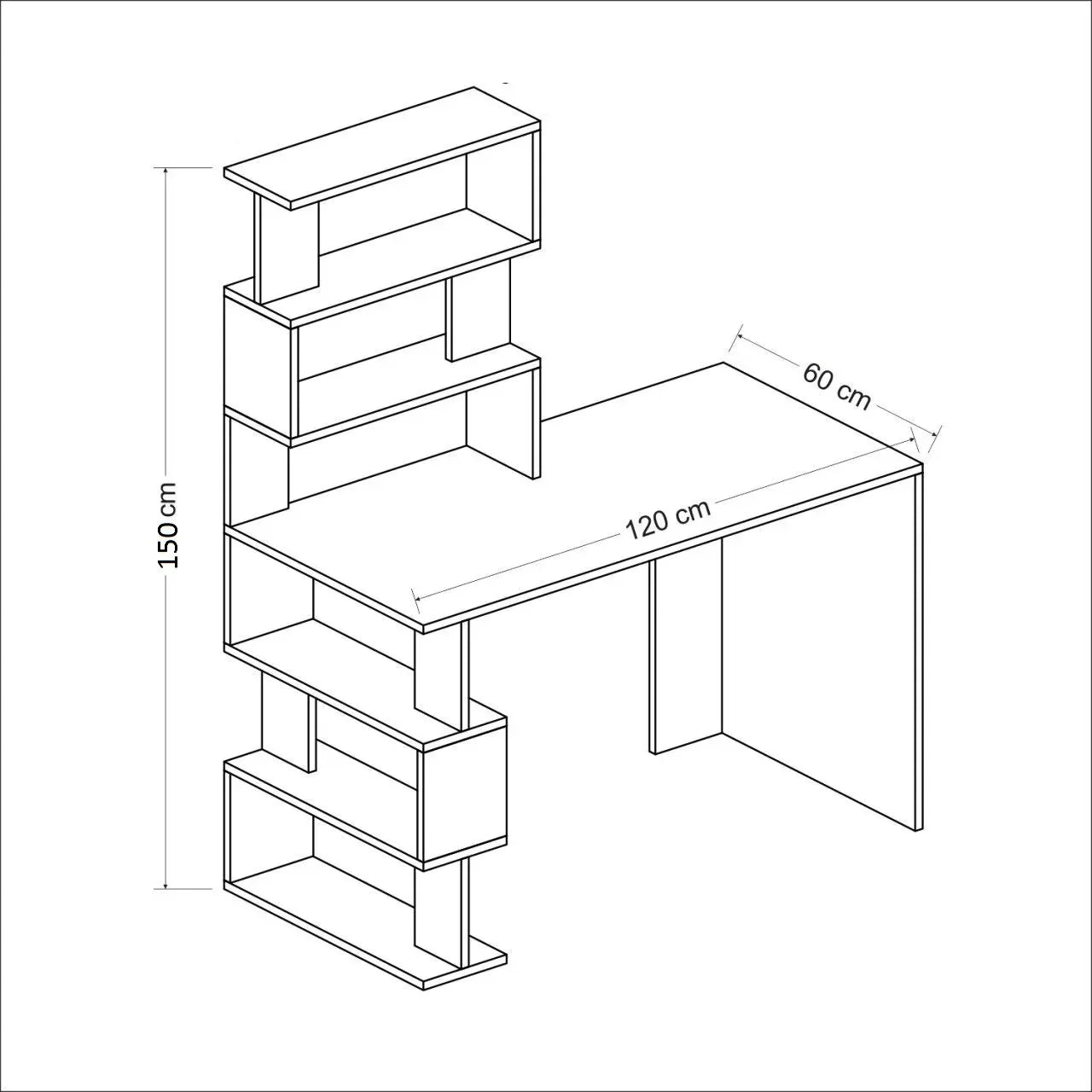 150 cm

60 cm

120 cm