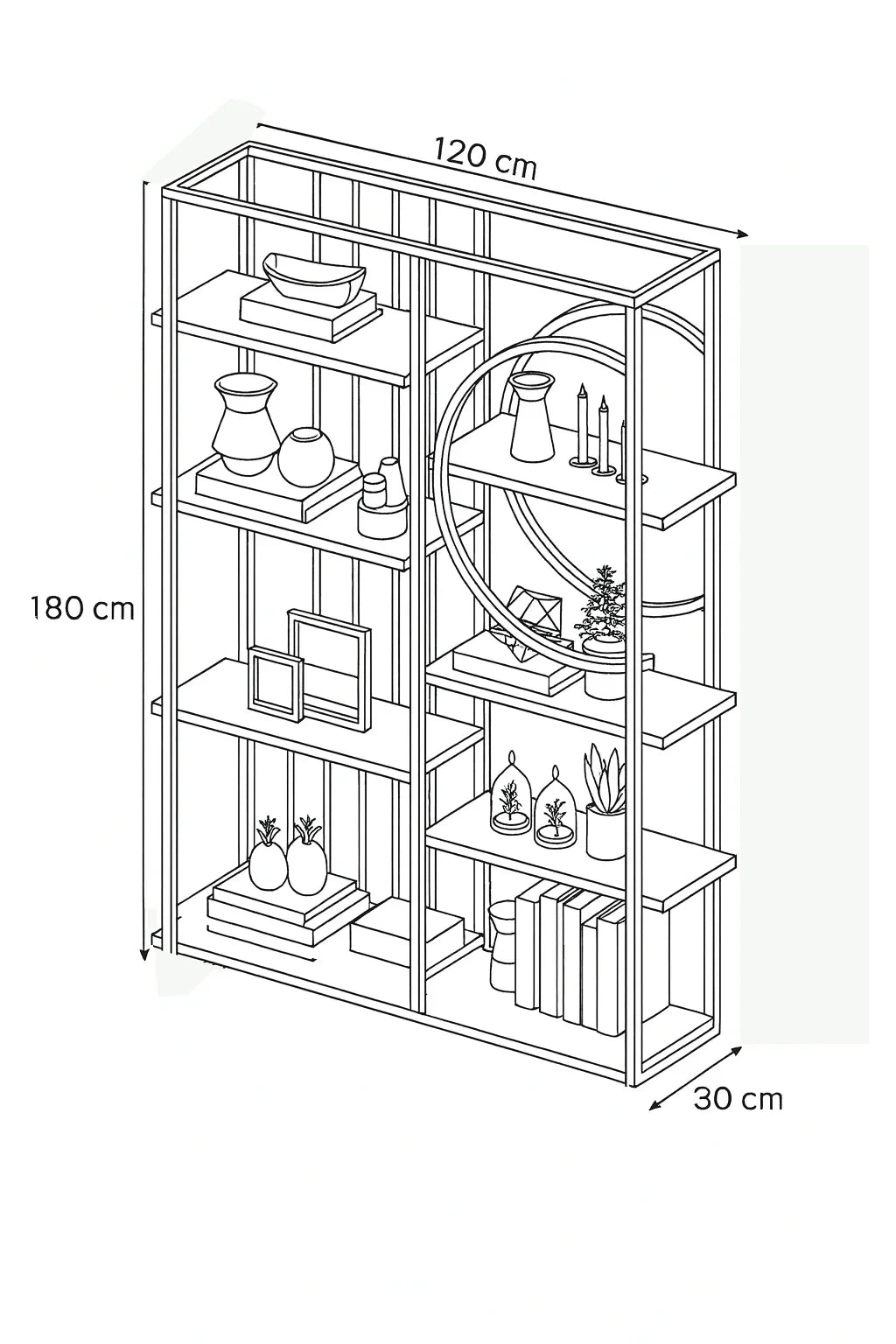 120 cm

180 cm

30 cm