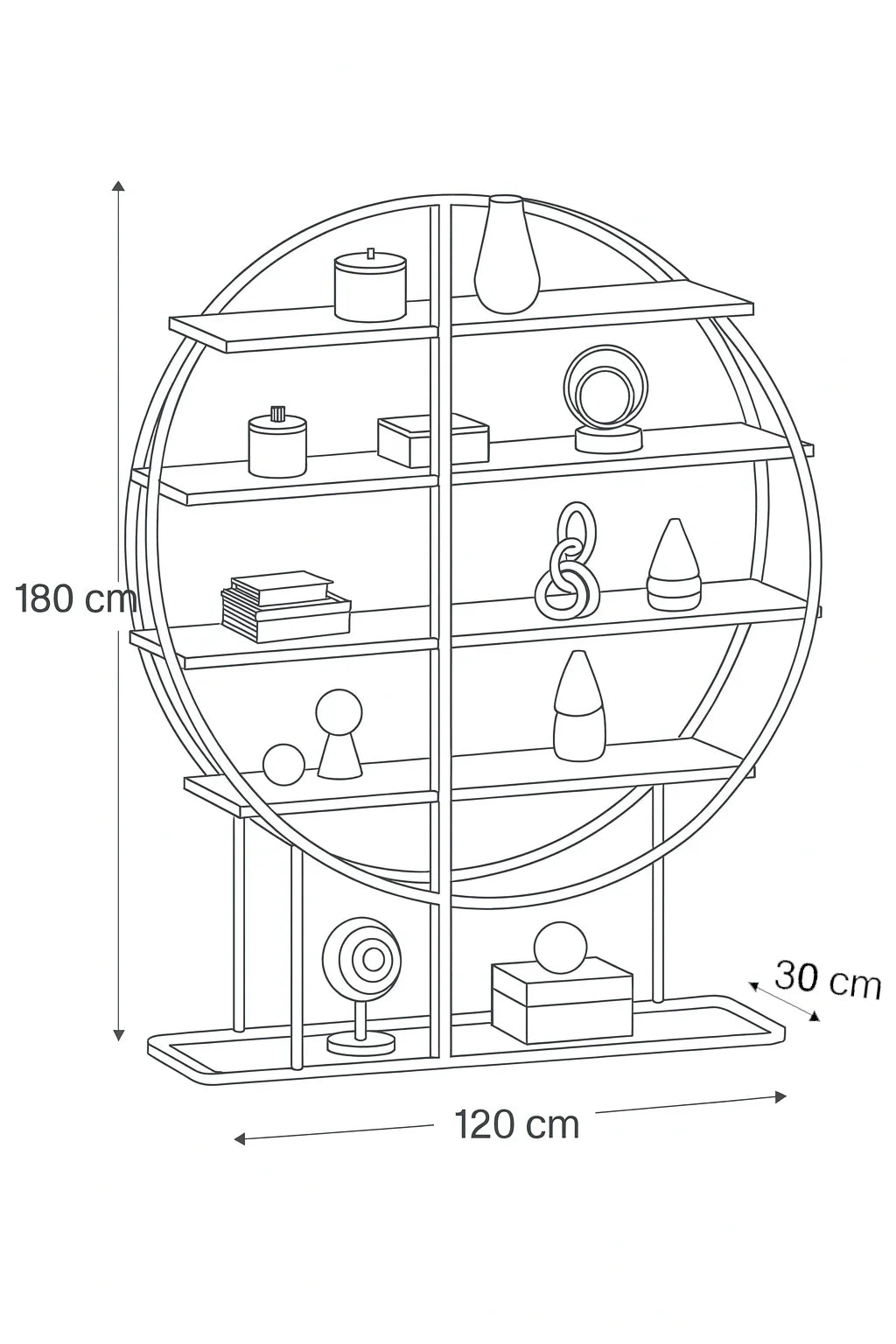 180 cm

30 cm

120 cm